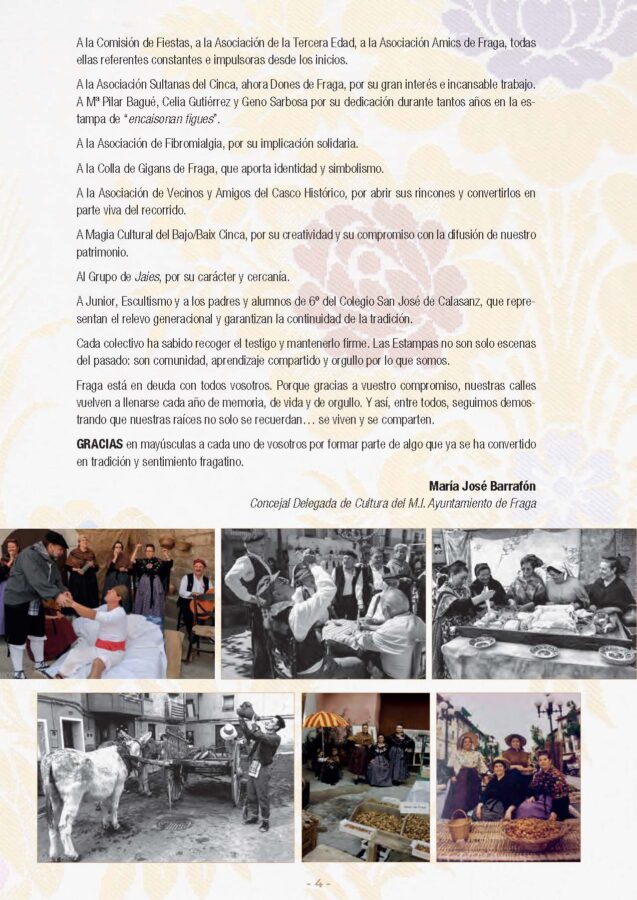 A la Comisión de Fiestas, a la Asociación de la Tercera Edad, a la Asociación Amics de Fraga, todas ellas referentes constantes e impulsoras desde los inicios.

A la Asociación Sultanas del Cinca, ahora Dones de Fraga, por su gran interés e incansable trabajo. A Mª Pilar Bagué, Celia Gutiérrez y Geno Sarbosa por su dedicación durante tantos años en la estampa de "encaisonan figues".

A la Asociación de Fibromialgia, por su implicación solidaria.

A la Colla de Gigans de Fraga, que aporta identidad y simbolismo.

A la Asociación de Vecinos y Amigos del Casco Histórico, por abrir sus rincones y convertirlos en parte viva del recorrido.

A Magia Cultural del Bajo/Baix Cinca, por su creatividad y su compromiso con la difusión de nuestro patrimonio.

Al Grupo de Jaies, por su carácter y cercanía.

A Junior, Escultismo y a los padres y alumnos de 6º del Colegio San José de Calasanz, que representan el relevo generacional y garantizan la continuidad de la tradición.

Cada colectivo ha sabido recoger el testigo y mantenerlo firme. Las Estampas no son solo escenas del pasado: son comunidad, aprendizaje compartido y orgullo por lo que somos.

Fraga está en deuda con todos vosotros. Porque gracias a vuestro compromiso, nuestras calles vuelven a llenarse cada año de memoria, de vida y de orgullo. Y así, entre todos, seguimos demostrando que nuestras raíces no solo se recuerdan… se viven y se comparten.

GRACIAS en mayúsculas a cada uno de vosotros por formar parte de algo que ya se ha convertido en tradición y sentimiento fragatino.

María José Barrafón
Concejal Delegada de Cultura del M.I. Ayuntamiento de Fraga

- 4 -